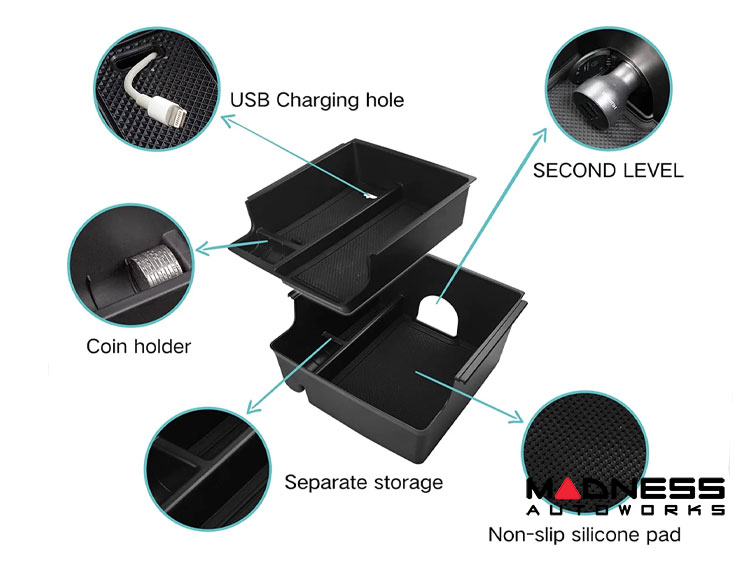 USB Charging hole

SECOND LEVEL

Coin holder

Separate storage

MADNESS AUTOWORKS

Non-slip silicone pad